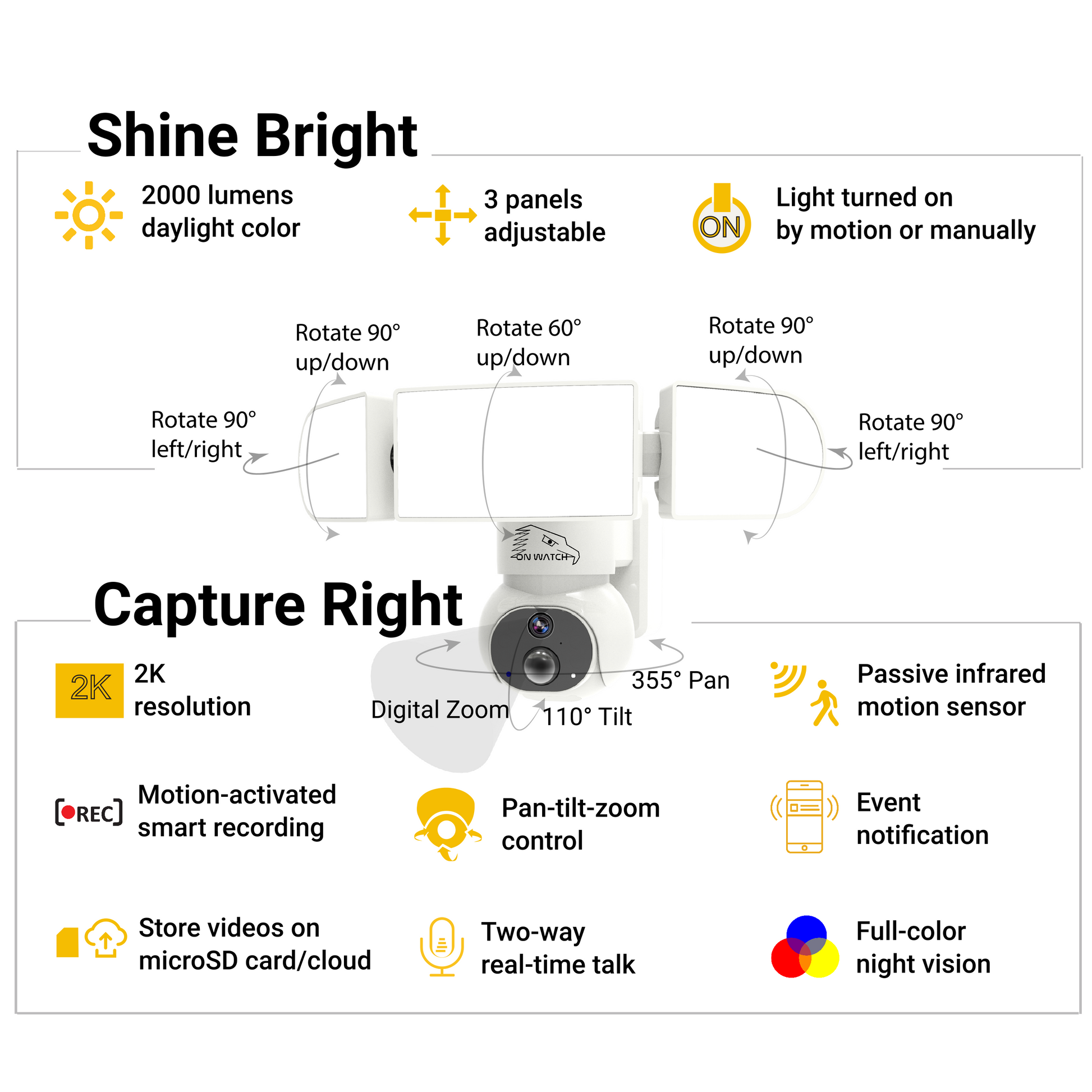 Shine Bright

2000 lumens daylight color

3 panels adjustable

ON

Light turned on by motion or manually

Rotate 90° up/down

Rotate 60° up/down

Rotate 90° up/down

Rotate 90° left/right

Rotate 90° left/right

ON WATCH

Capture Right

2K

2K resolution

Digital Zoom

355° Pan

110° Tilt

Passive infrared motion sensor

REC

Motion-activated smart recording

Pan-tilt-zoom control

Event notification

Store videos on microSD card/cloud

Two-way real-time talk

Full-color night vision